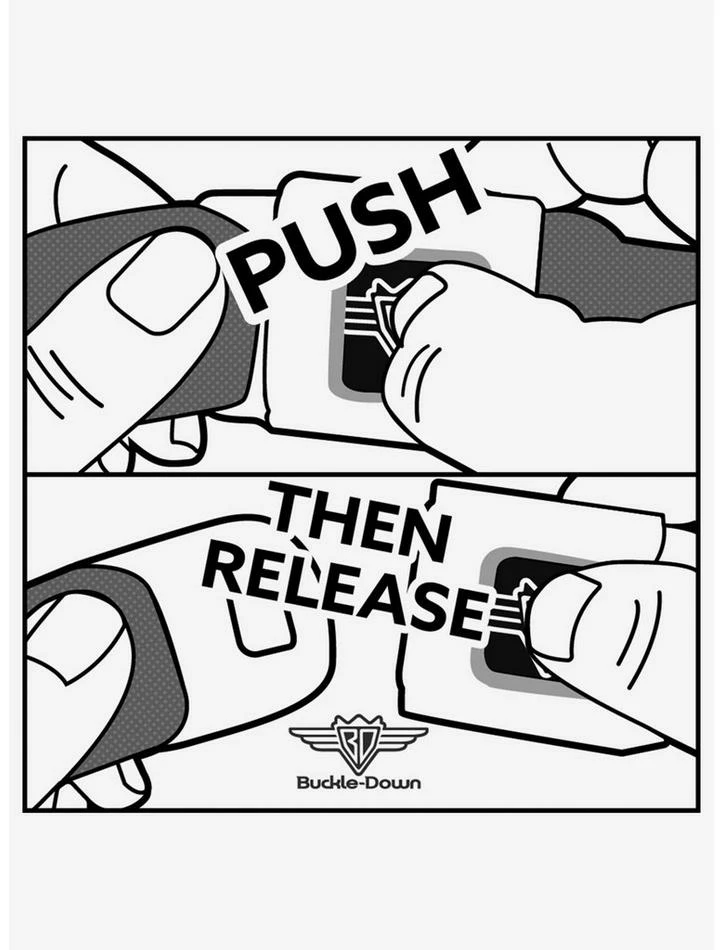 PUSH

THEN RELEASE

BD

Buckle-Down